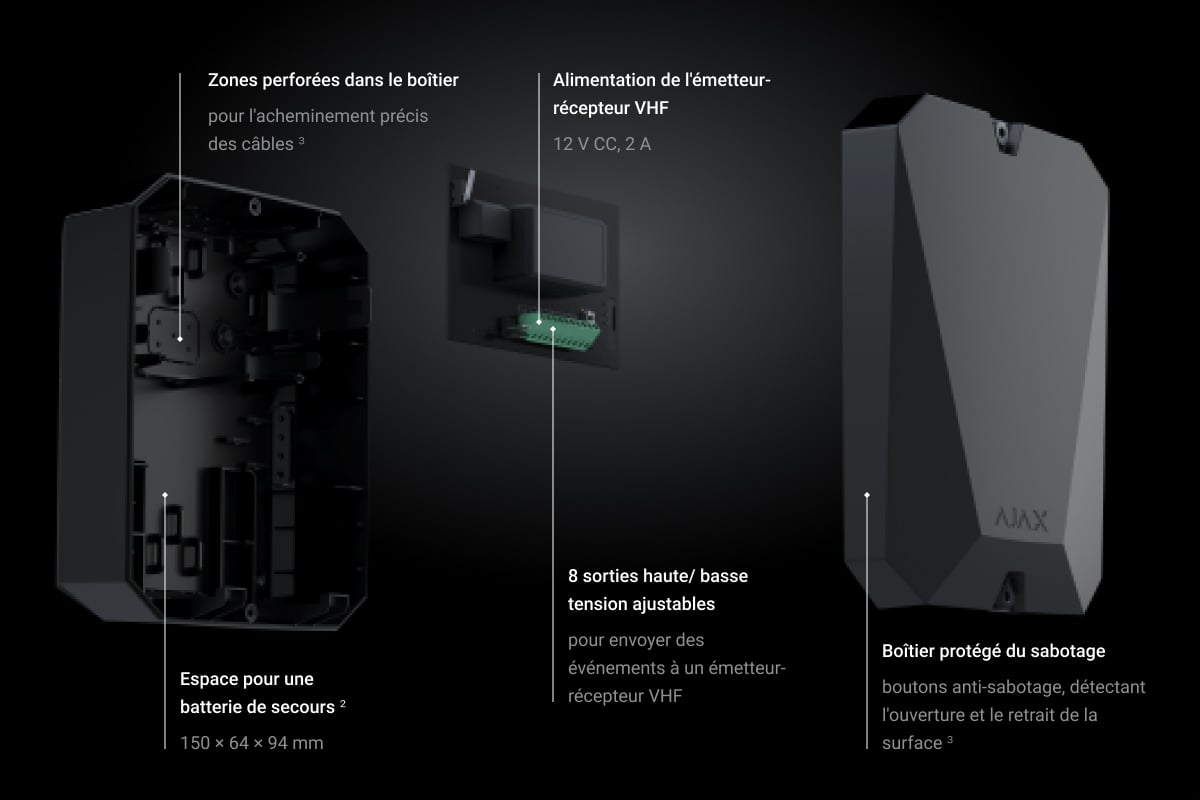 Zones perforées dans le boîtier

pour l'acheminement précis des câbles ³

Alimentation de l'émetteur-récepteur VHF

12 V CC, 2 A

AJAX

8 sorties haute/ basse tension ajustables

pour envoyer des événements à un émetteur-récepteur VHF

Espace pour une batterie de secours ²

150 × 64 × 94 mm

Boîtier protégé du sabotage

boutons anti-sabotage, détectant l'ouverture et le retrait de la surface ³