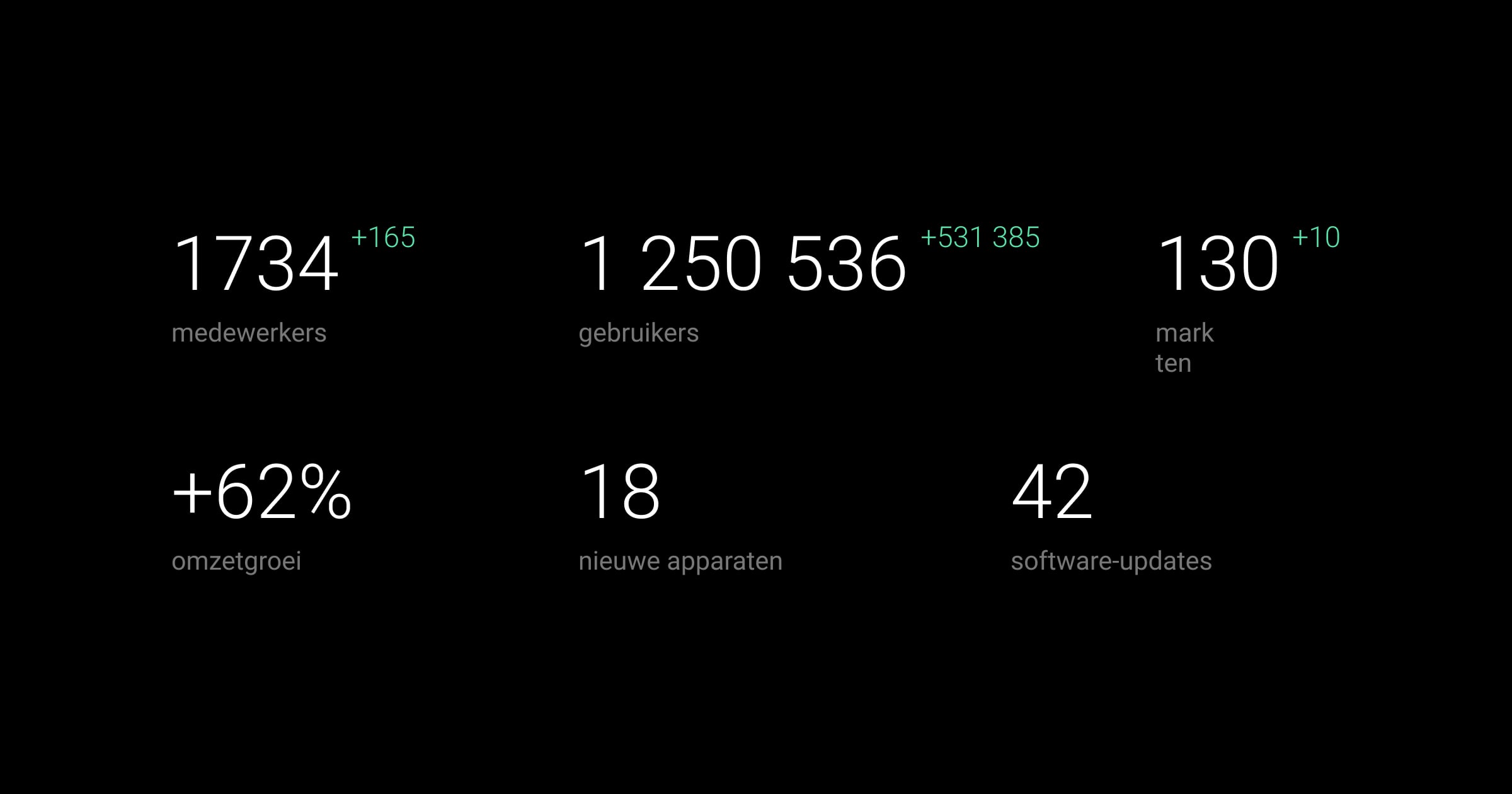 1734 +165
medewerkers

1 250 536 +531 385
gebruikers

130 +10
mark
ten

+62%
omzetgroei

18
nieuwe apparaten

42
software-updates