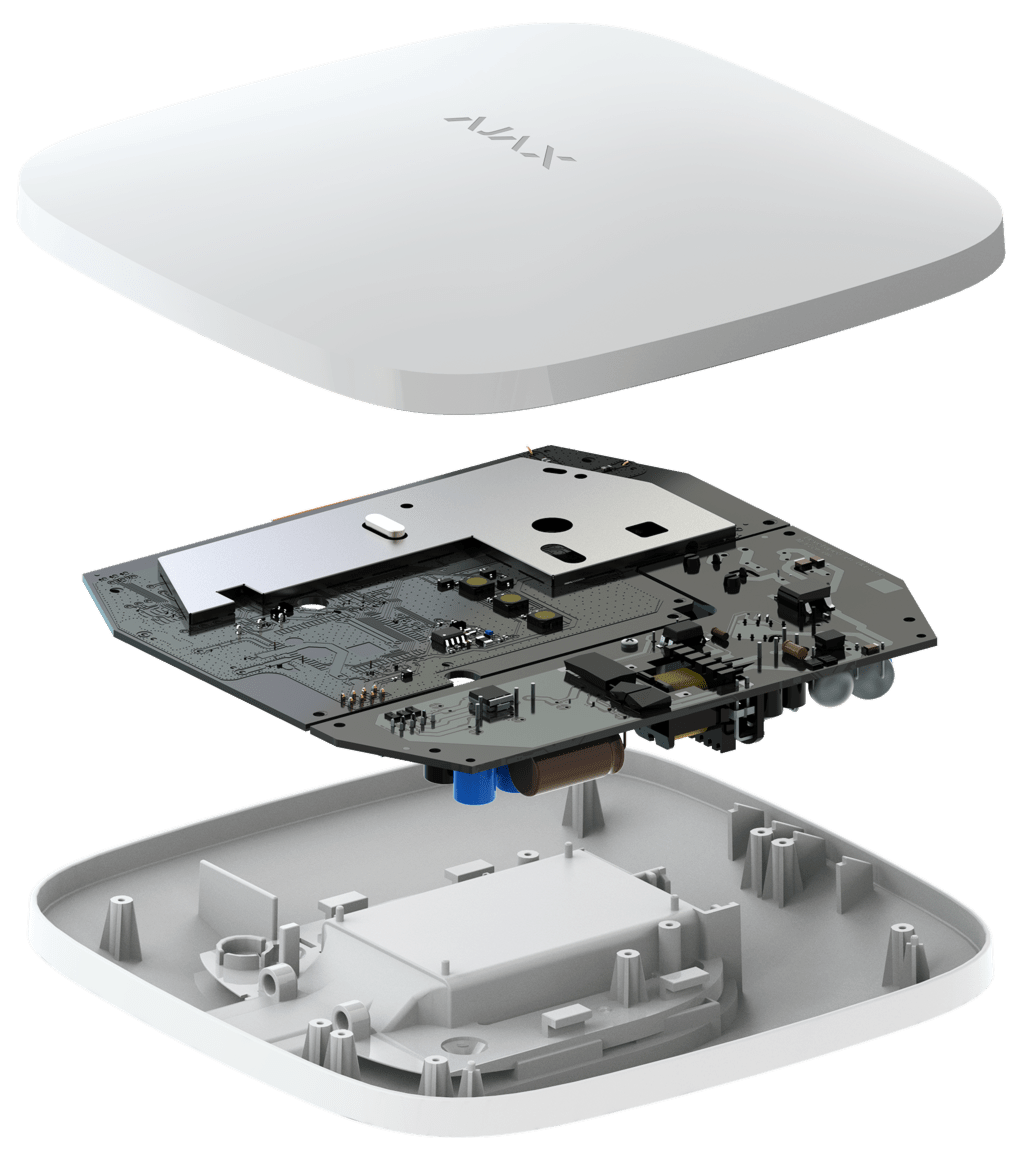 AJAX