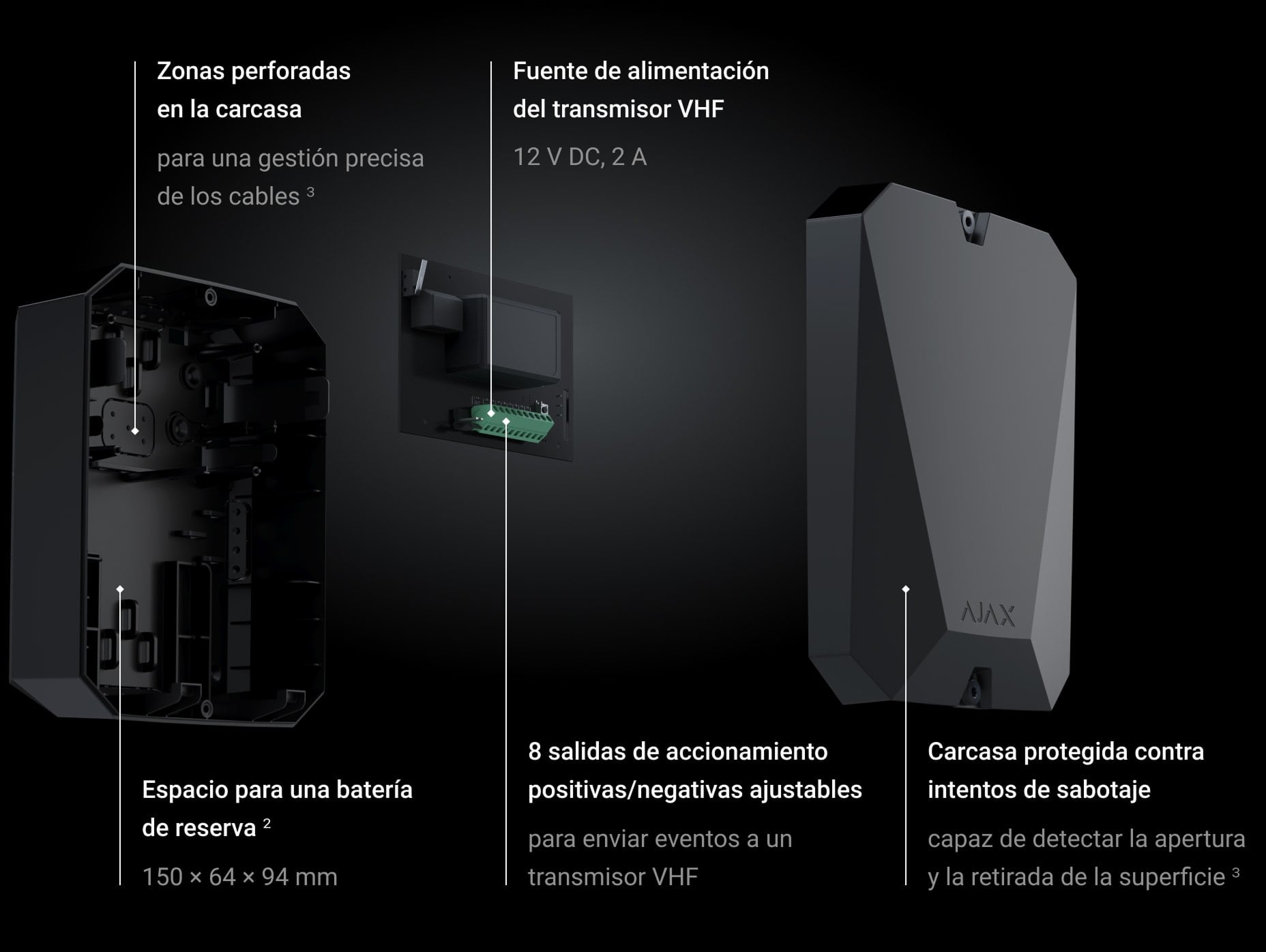 Zonas perforadas en la carcasa

para una gestión precisa de los cables $^3$

Fuente de alimentación del transmisor VHF

12 V DC, 2 A

AJAX

Espacio para una batería de reserva $^2$

150 × 64 × 94 mm

8 salidas de accionamiento positivas/negativas ajustables

para enviar eventos a un transmisor VHF

Carcasa protegida contra intentos de sabotaje

capaz de detectar la apertura y la retirada de la superficie $^3$