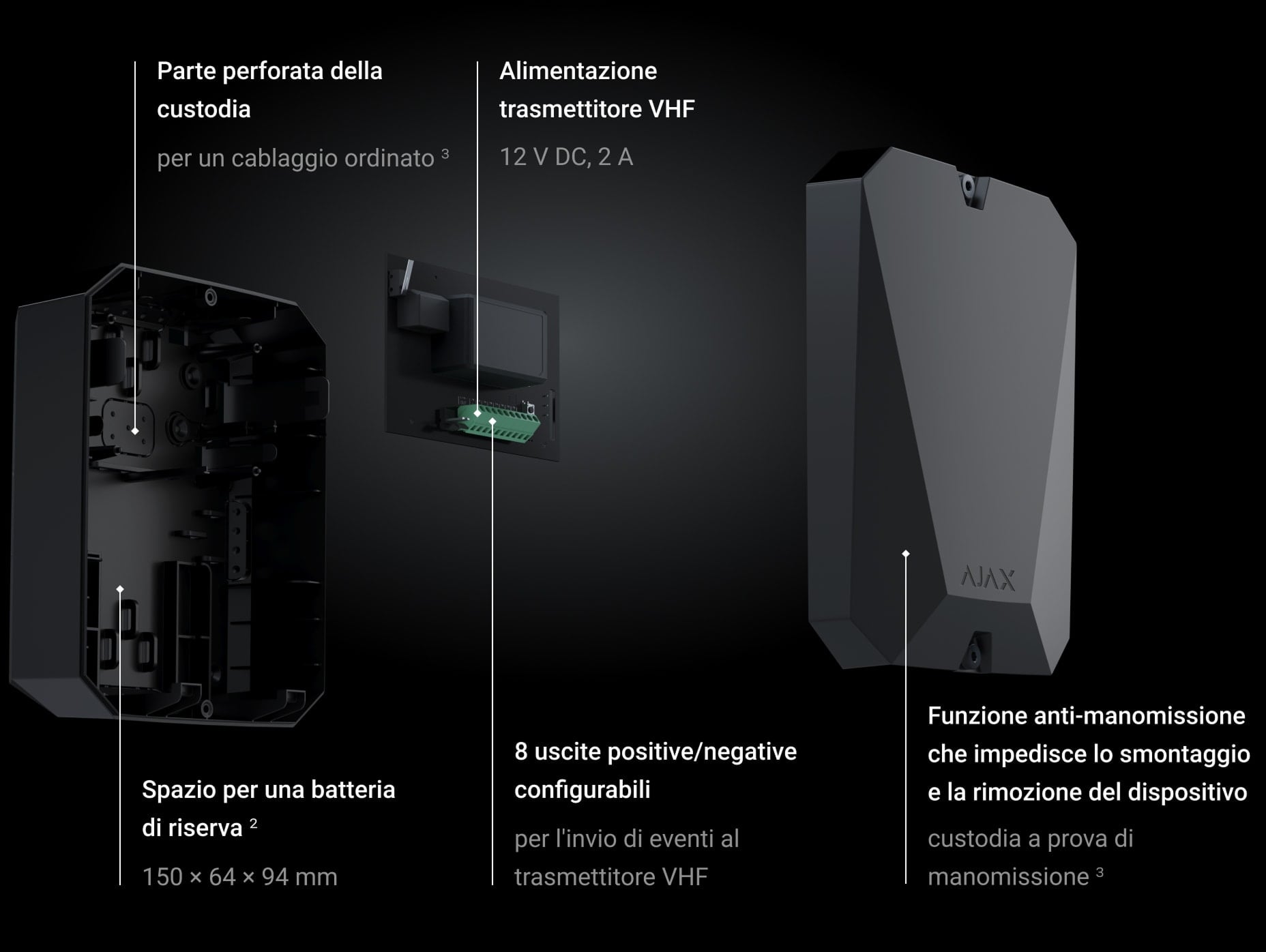 Parte perforata della custodia

per un cablaggio ordinato $^3$

Alimentazione trasmettitore VHF

12 V DC, 2 A

AJAX

Spazio per una batteria di riserva $^2$

150 × 64 × 94 mm

8 uscite positive/negative configurabili

per l'invio di eventi al trasmettitore VHF

Funzione anti-manomissione che impedisce lo smontaggio e la rimozione del dispositivo

custodia a prova di manomissione $^3$