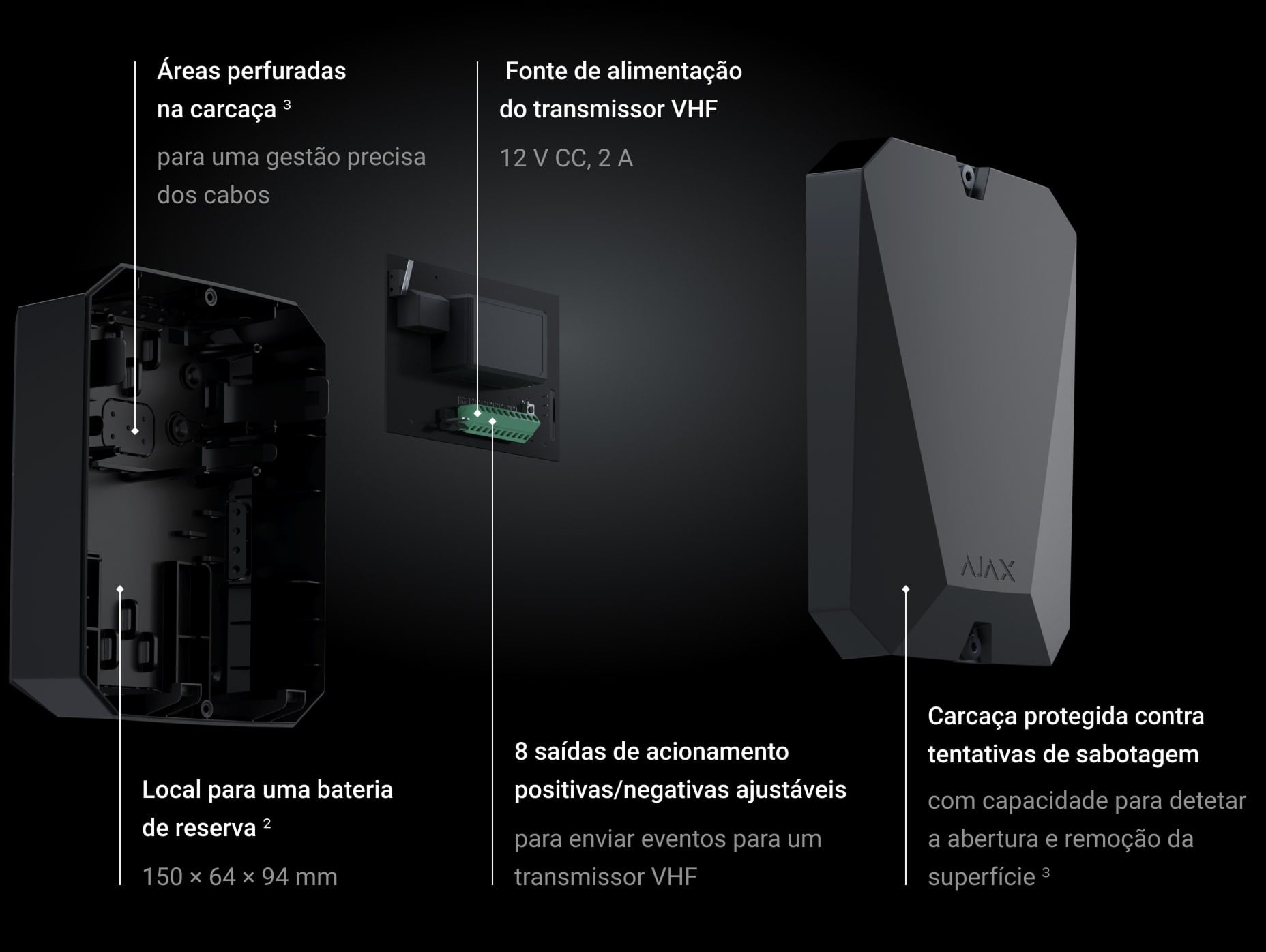 Áreas perfuradas na carcaça $^3$

para uma gestão precisa dos cabos

Fonte de alimentação do transmissor VHF

12 V CC, 2 A

AJAX

Local para uma bateria de reserva $^2$

150 × 64 × 94 mm

8 saídas de acionamento positivas/negativas ajustáveis

para enviar eventos para um transmissor VHF

Carcaça protegida contra tentativas de sabotagem

com capacidade para detetar a abertura e remoção da superfície $^3$